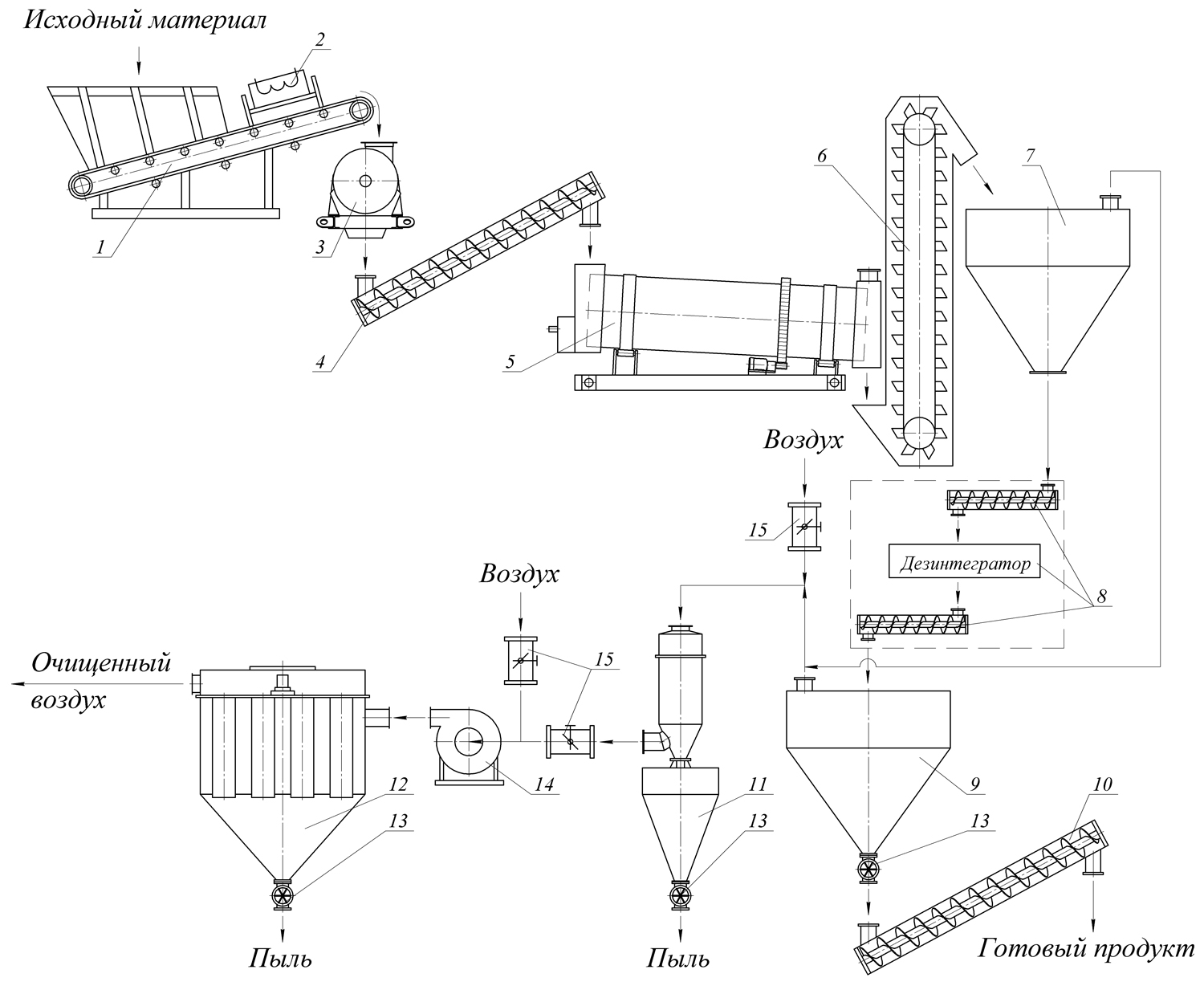 Исходный материал

2

1

3

4

5

6

7

Воздух

15

Дезинтегратор

8

Воздух

15

Очищенный воздух

12

13

14

11

13

9

13

10

Пыль

Пыль

Готовый продукт