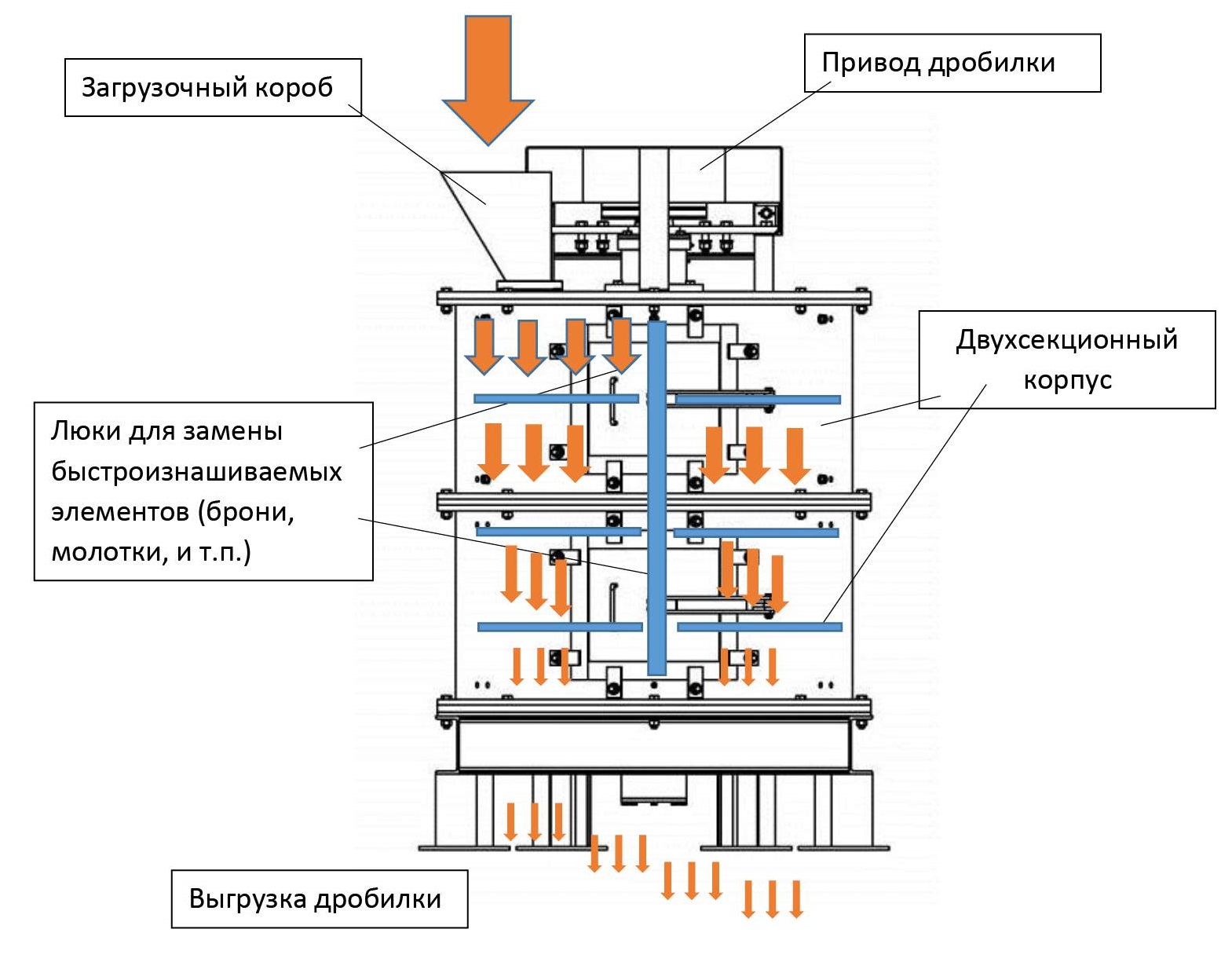 Загрузочный короб

Привод дробилки

Двухсекционный корпус

Люки для замены быстроизнашиваемых элементов (брони, молотки, и т.п.)

Выгрузка дробилки