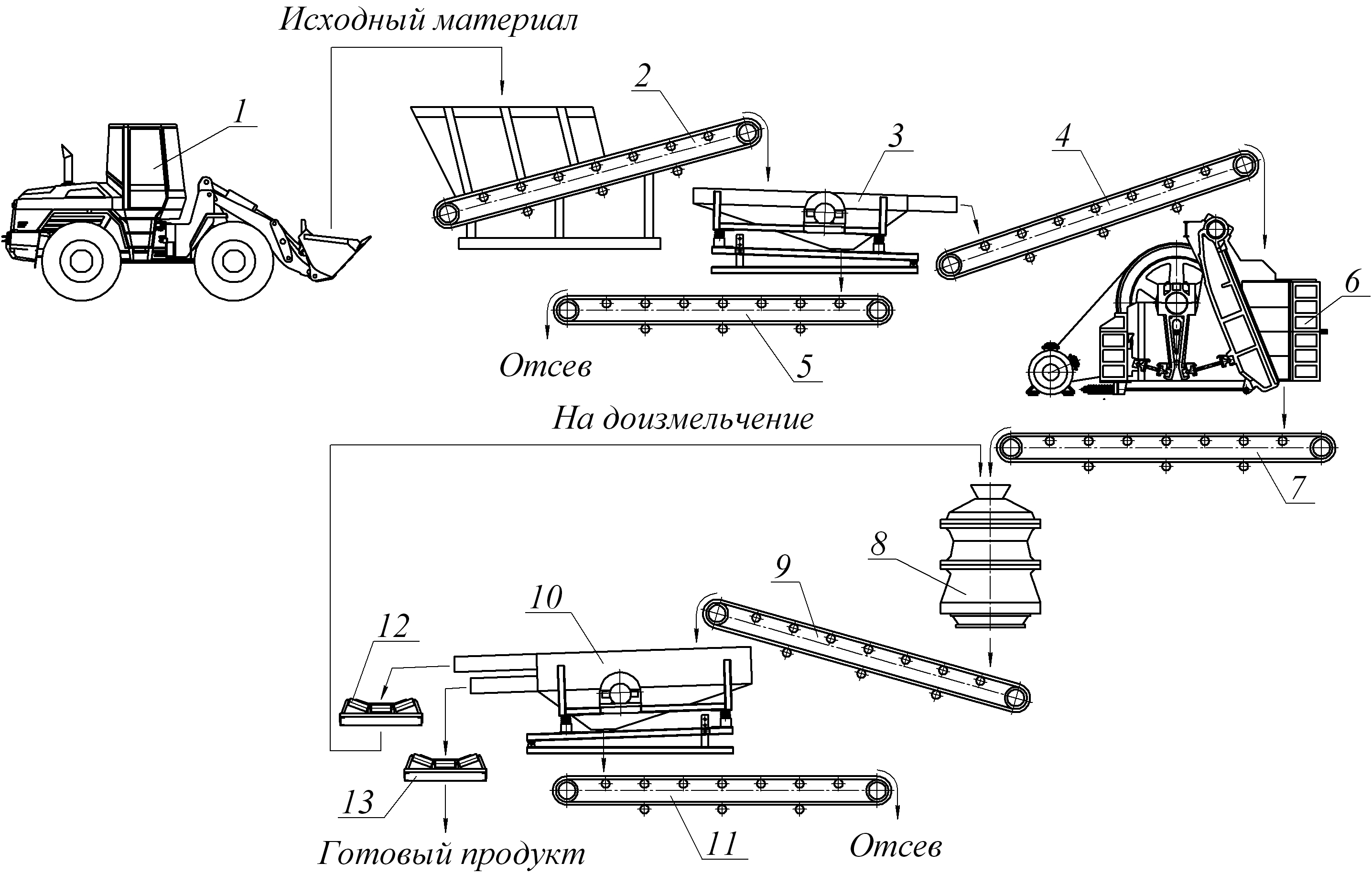 Исходный материал

1

2

3

4

6

Отсев

5

На доизмельчение

7

8

9

10

12

13

11

Готовый продукт

Отсев