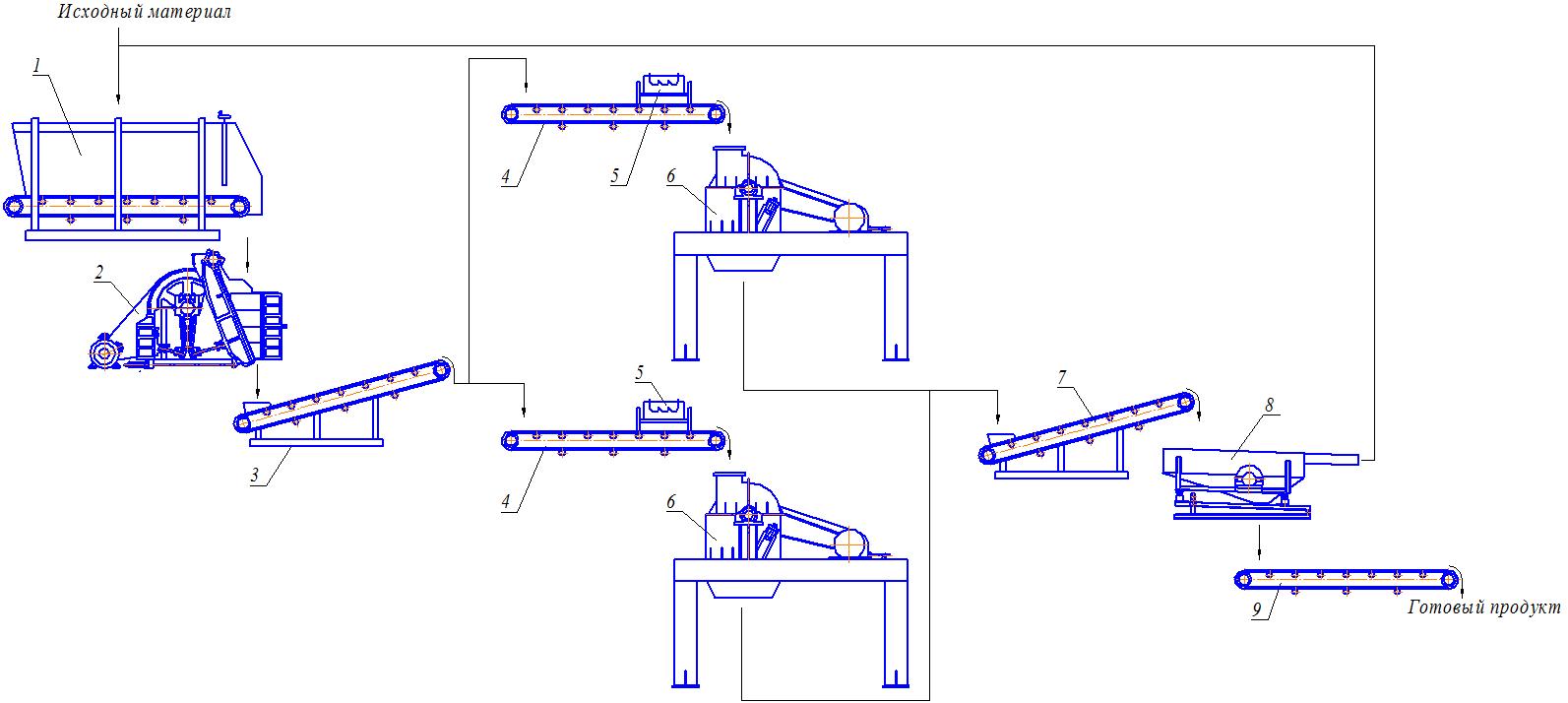 Исходный материал

1

2

3

4

5

6

5

4

6

7

8

9

Готовый продукт