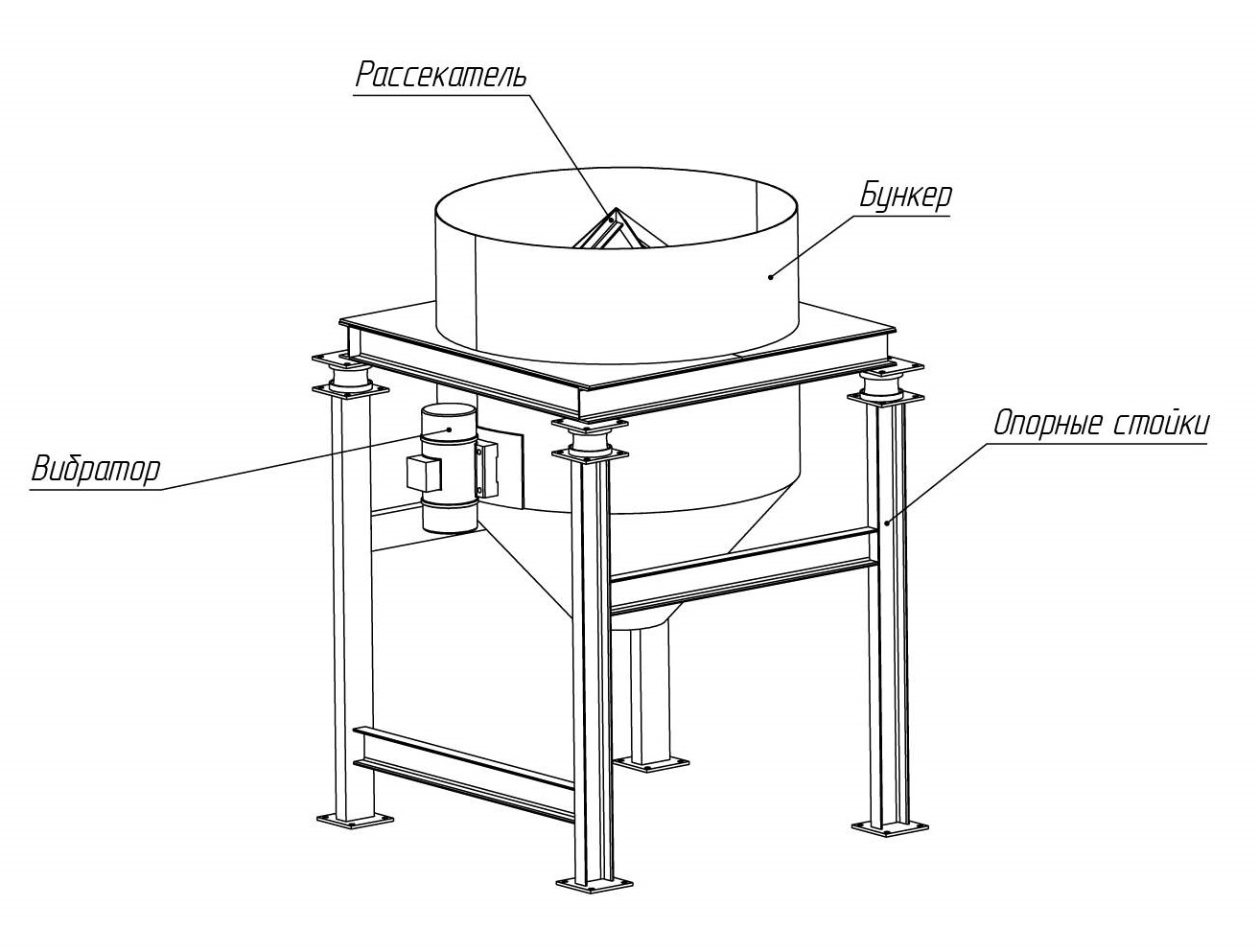 Рассекатель

Бункер

Опорные стойки

Вибратор